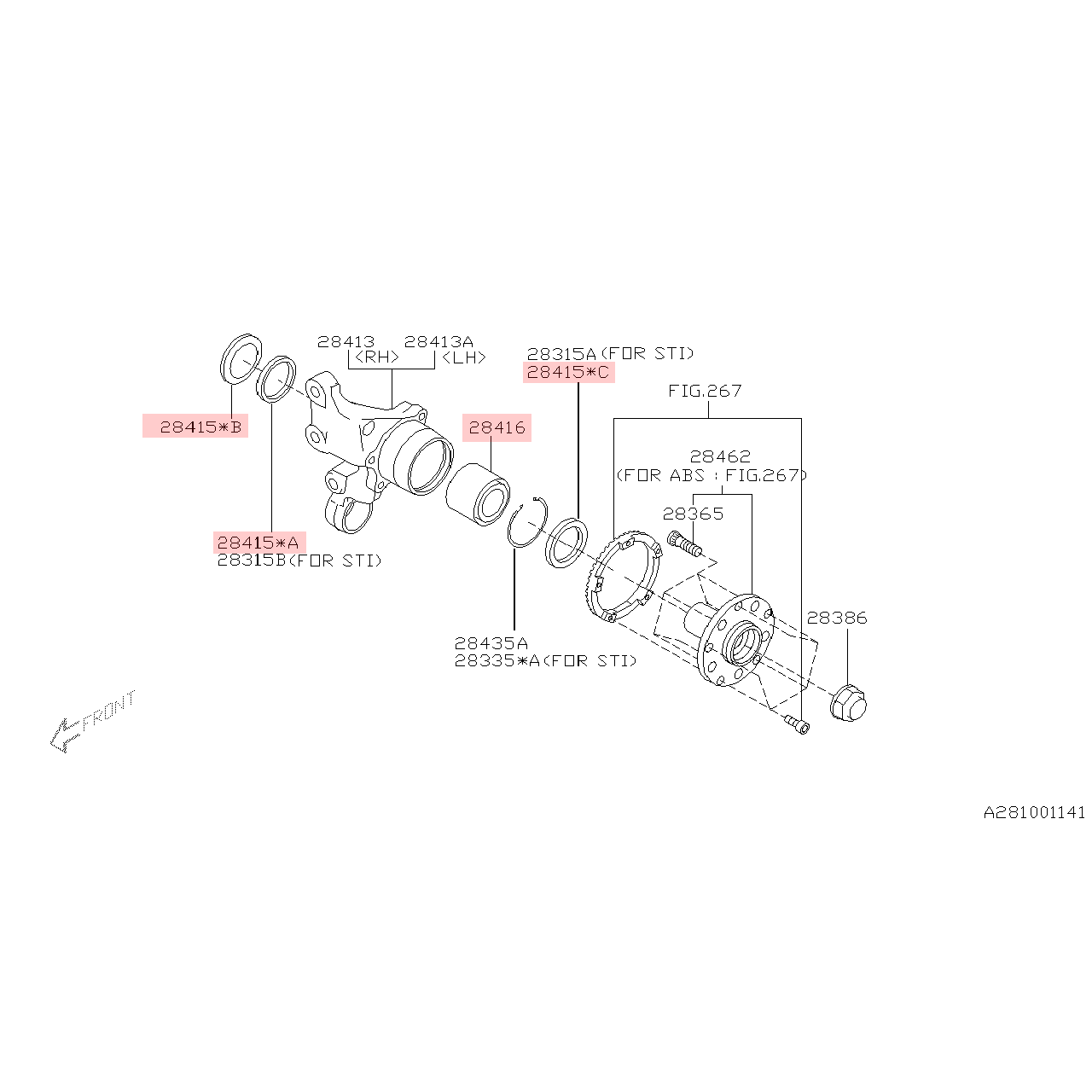 28413 28413A
<RH> <LH>

28315A(FOR STI)
28415*C

FIG.267

28415*B

28416

28462
(FOR ABS : FIG.267)

28365

28415*A
28315B(FOR STI)

28386

28435A
28335*A(FOR STI)

FRONT

A281001141