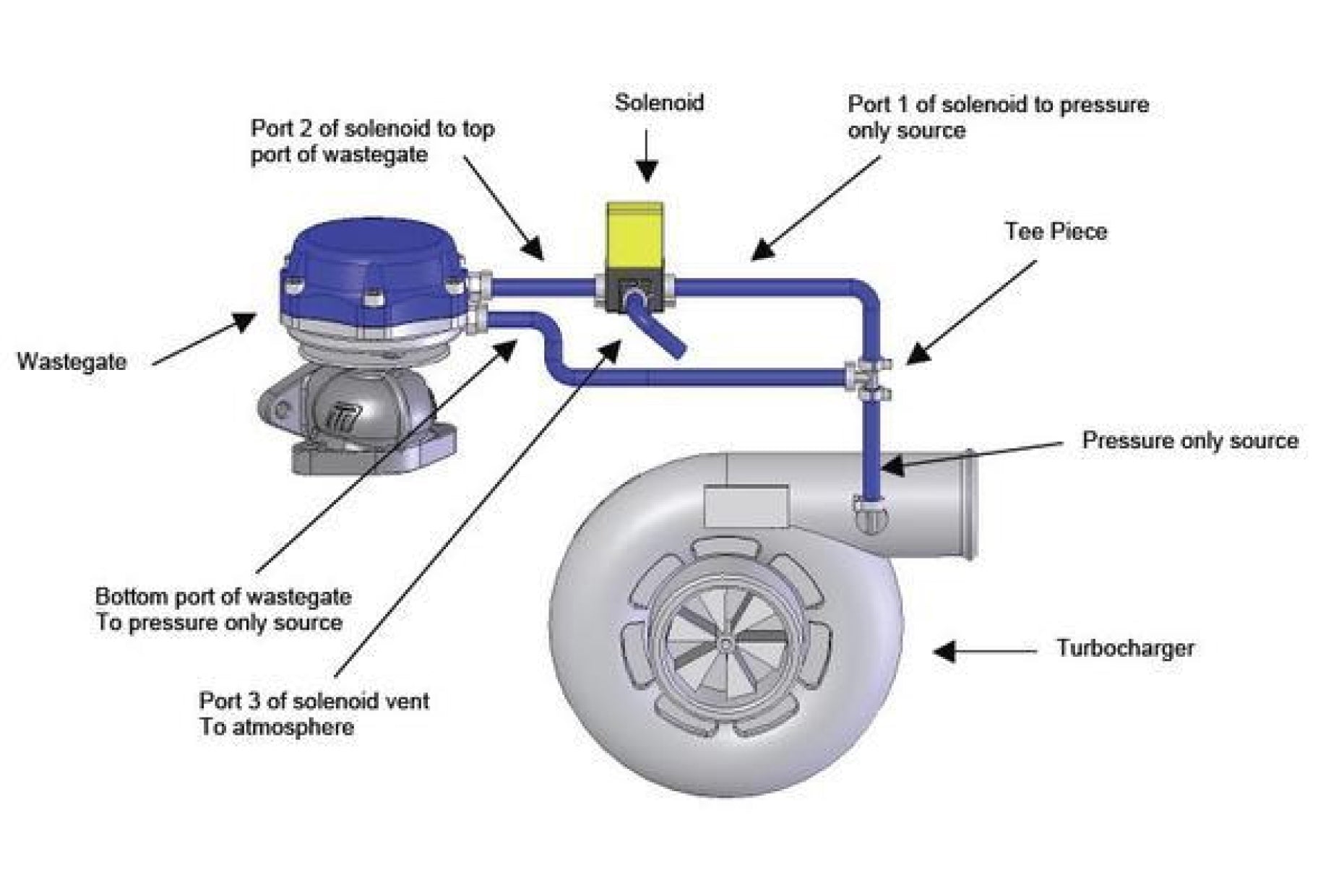 Solenoid

Port 2 of solenoid to top port of wastegate

Port 1 of solenoid to pressure only source

Tee Piece

Wastegate

Pressure only source

Bottom port of wastegate To pressure only source

Turbocharger

Port 3 of solenoid vent To atmosphere